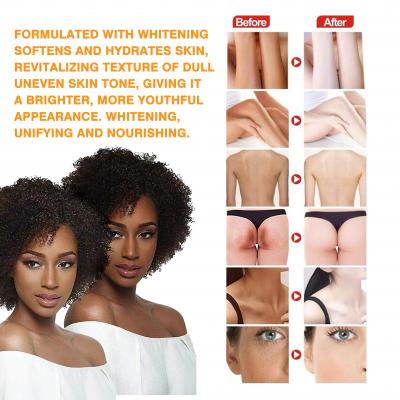 FORMULATED WITH WHITENING SOFTENS AND HYDRATES SKIN, REVITALIZING TEXTURE OF DULL UNEVEN SKIN TONE, GIVING IT A BRIGHTER, MORE YOUTHFUL APPEARANCE. WHITENING, UNIFYING AND NOURISHING.

Before

After